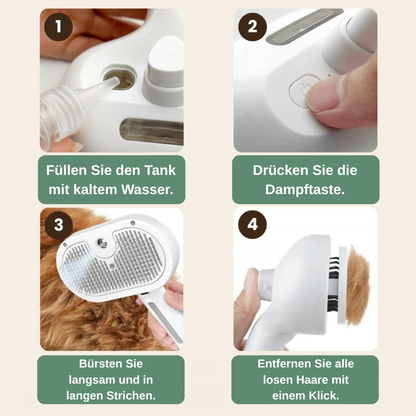 1

Füllen Sie den Tank mit kaltem Wasser.

2

Drücken Sie die Dampftaste.

3

Bürsten Sie langsam und in langen Strichen.

4

Entfernen Sie alle losen Haare mit einem Klick.